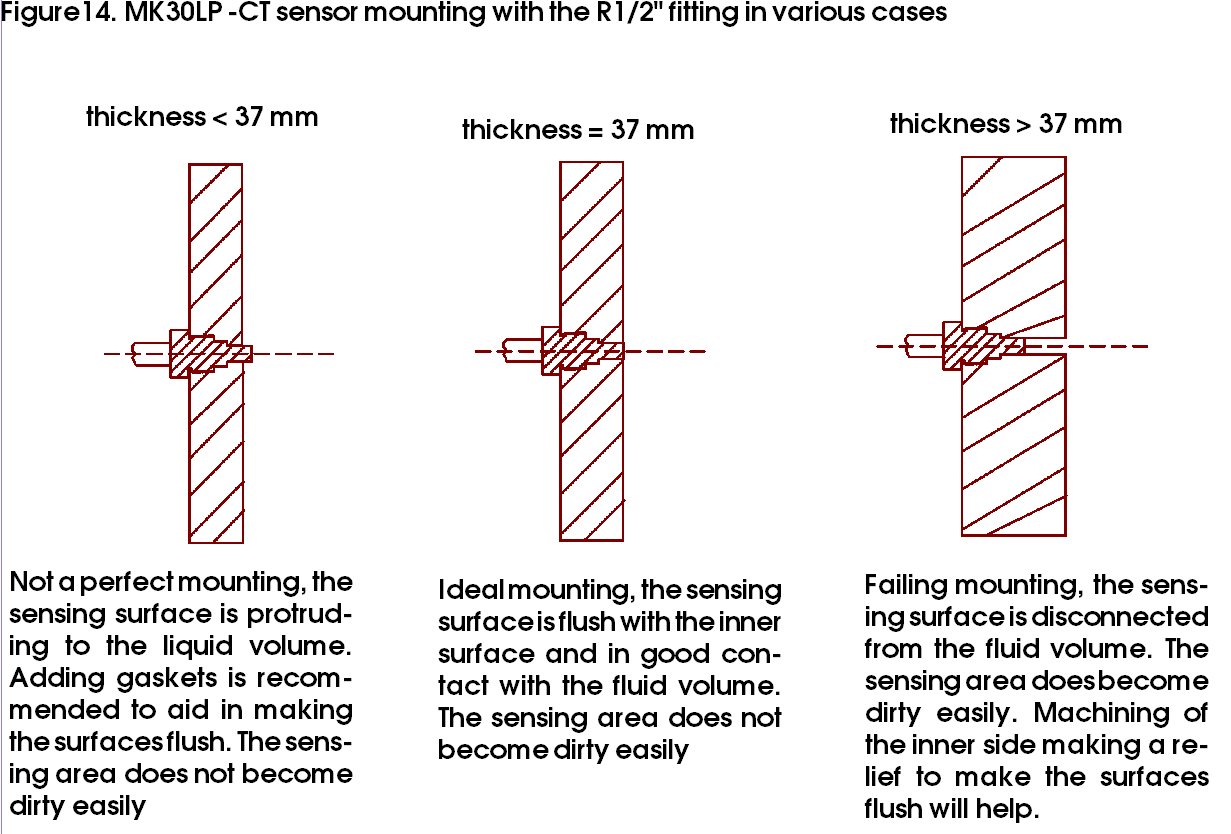 Figure14. MK30LP -CT sensor mounting with the R1/2" fitting in various cases

thickness < 37 mm

thickness = 37 mm

thickness > 37 mm

Not a perfect mounting, the sensing surface is protruding to the liquid volume. Adding gaskets is recommended to aid in making the surfaces flush. The sensing area does not become dirty easily

Ideal mounting, the sensing surface is flush with the inner surface and in good contact with the fluid volume. The sensing area does not become dirty easily

Failing mounting, the sensing surface is disconnected from the fluid volume. The sensing area does become dirty easily. Machining of the inner side making a relief to make the surfaces flush will help.